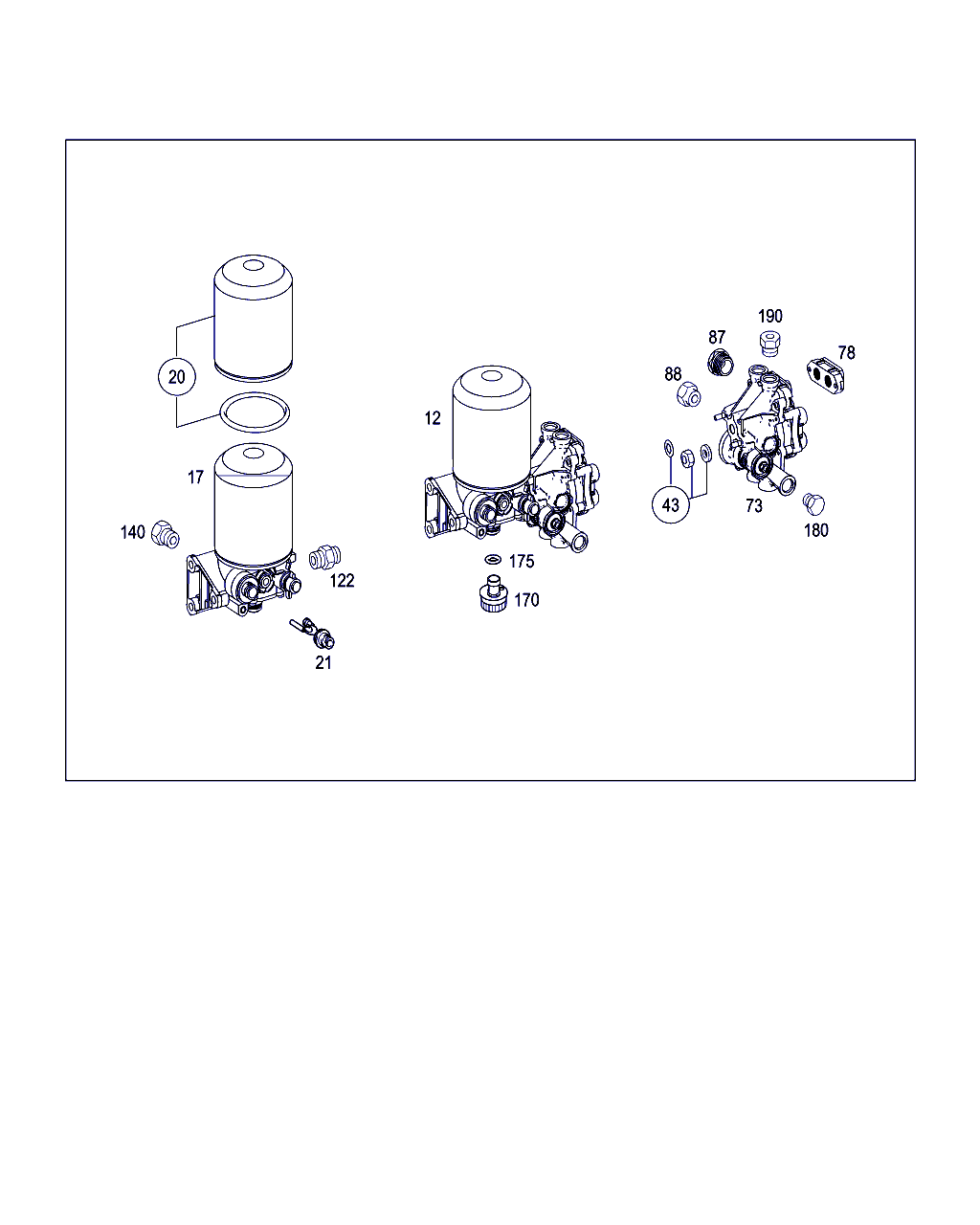 20
17
140
122
21
12
175
170
190
87
78
88
43
73
180